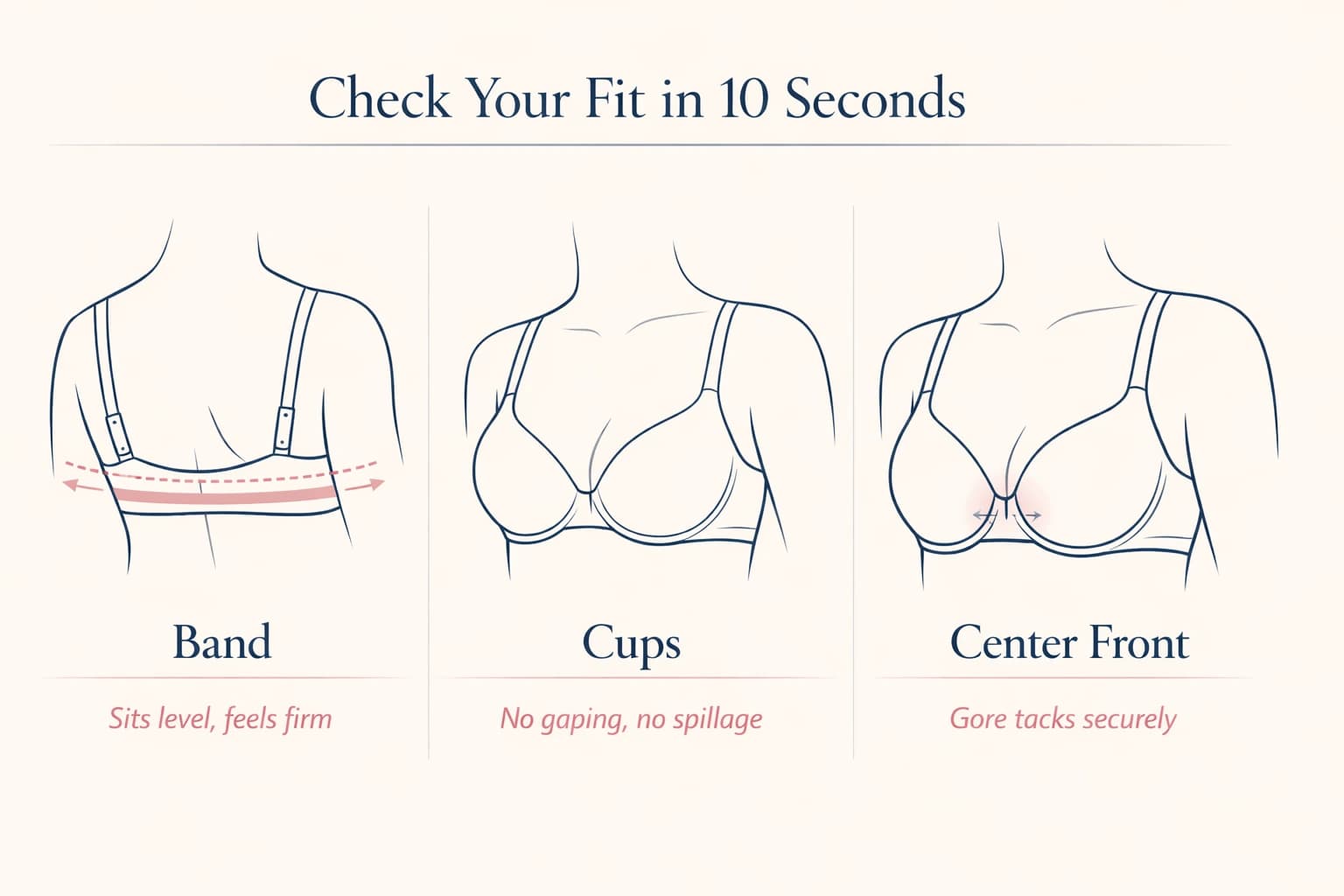 Check Your Fit in 10 Seconds

Band

Sits level, feels firm

Cups

No gaping, no spillage

Center Front

Gore tacks securely